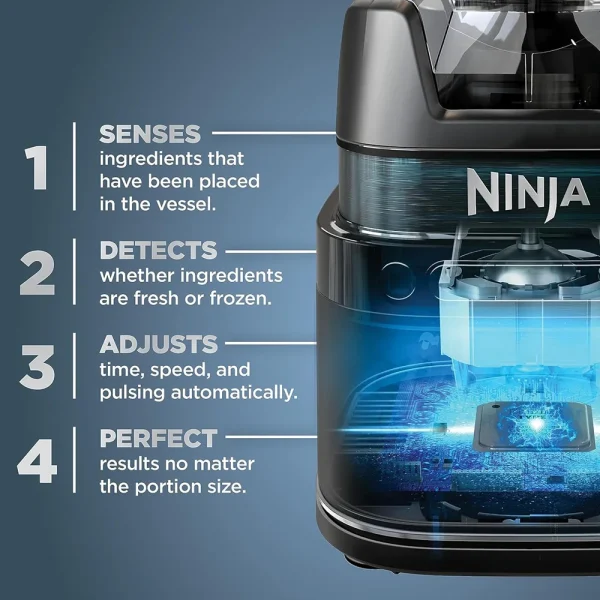 1 SENSES ingredients that have been placed in the vessel.

2 DETECTS whether ingredients are fresh or frozen.

3 ADJUSTS time, speed, and pulsing automatically.

4 PERFECT results no matter the portion size.

NINJA